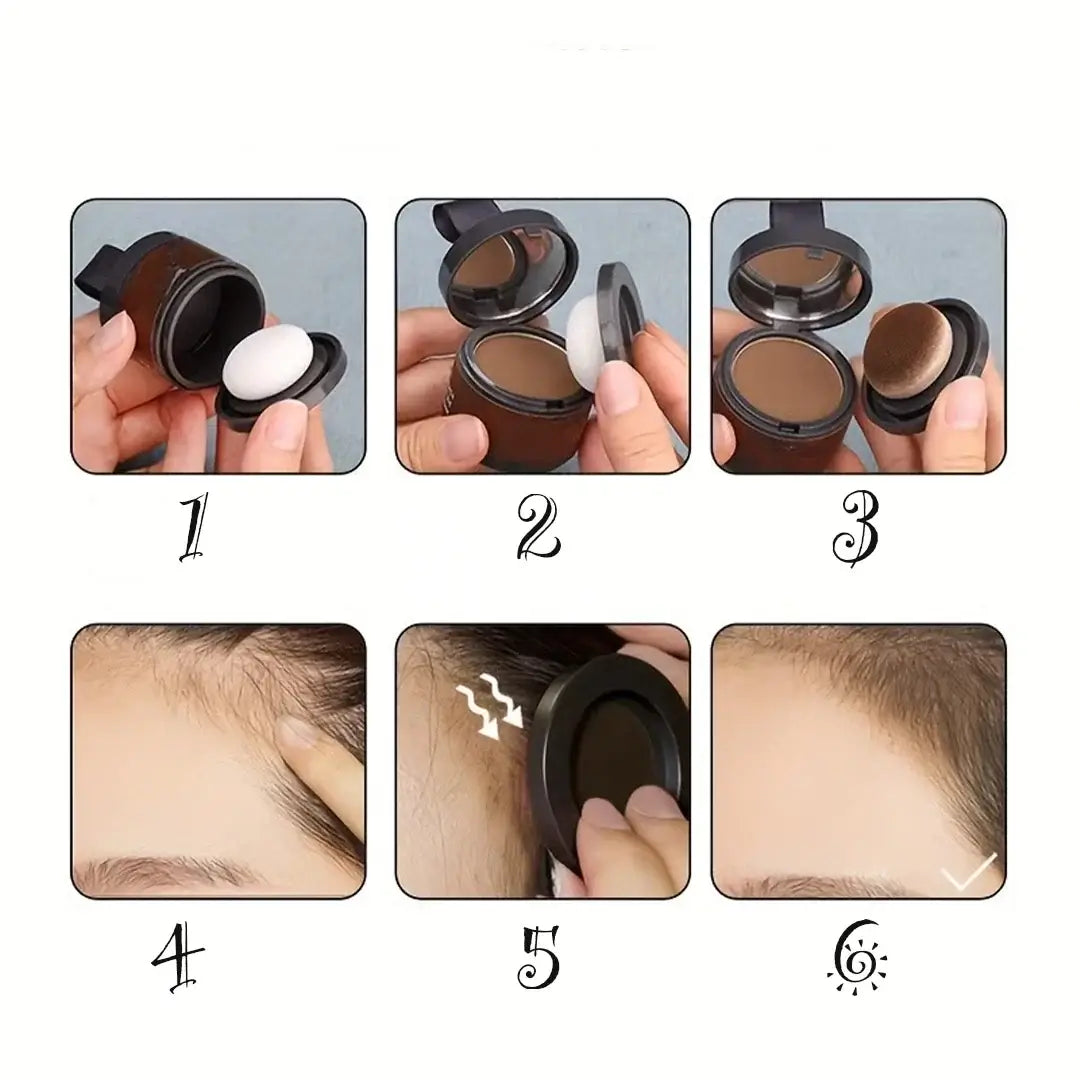 1

2

3

4

5

6